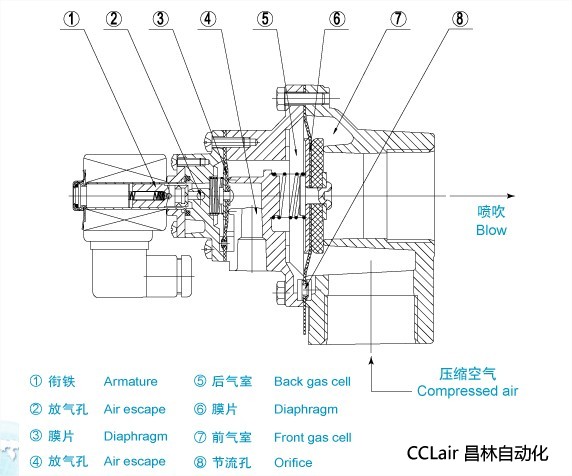 ① ② ③ ④ ⑤ ⑥ ⑦ ⑧

喷吹
Blow

压缩空气
Compressed air

① 衔铁 Armature
② 放气孔 Air escape
③ 膜片 Diaphragm
④ 放气孔 Air escape

⑤ 后气室 Back gas cell
⑥ 膜片 Diaphragm
⑦ 前气室 Front gas cell
⑧ 节流孔 Orifice

CCLair 昌林自动化